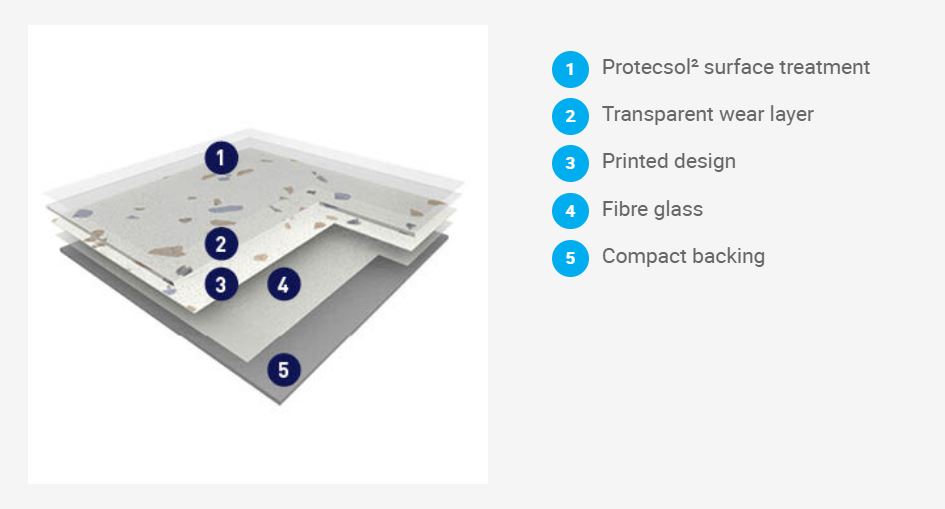 1
2
3
4
5

1 Protecsol² surface treatment
2 Transparent wear layer
3 Printed design
4 Fibre glass
5 Compact backing